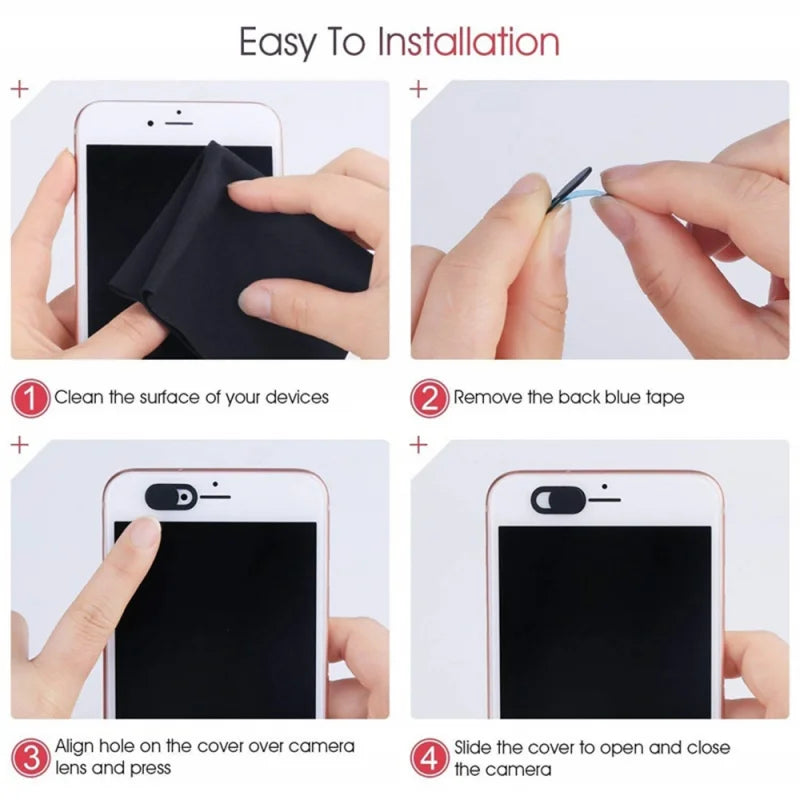 Easy To Installation

1 Clean the surface of your devices

2 Remove the back blue tape

3 Align hole on the cover over camera lens and press

4 Slide the cover to open and close the camera